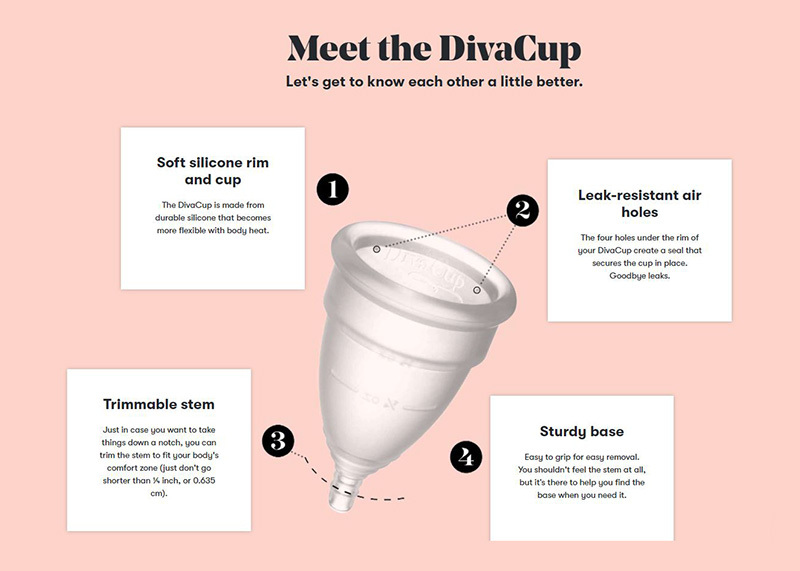 Meet the DivaCup

Let's get to know each other a little better.

Soft silicone rim and cup

The DivaCup is made from durable silicone that becomes more flexible with body heat.

1

2

Leak-resistant air holes

The four holes under the rim of your DivaCup create a seal that secures the cup in place. Goodbye leaks.

DivaCup

Trimmable stem

Just in case you want to take things down a notch, you can trim the stem to fit your body's comfort zone (just don't go shorter than ¼ inch, or 0.635 cm).

3

4

Sturdy base

Easy to grip for easy removal. You shouldn't feel the stem at all, but it's there to help you find the base when you need it.